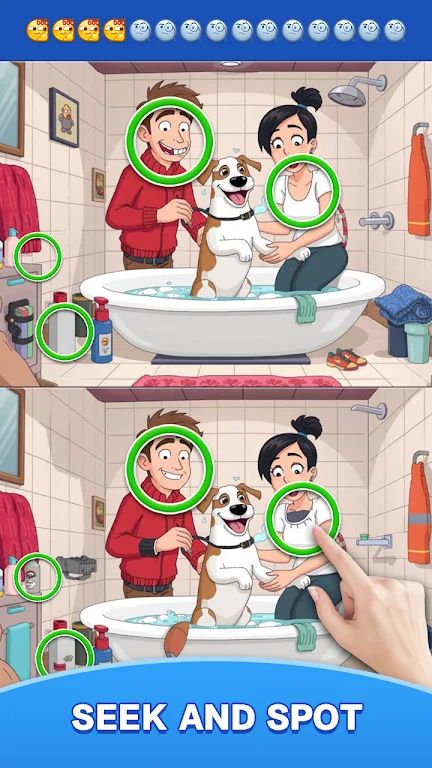 SEEK AND SPOT